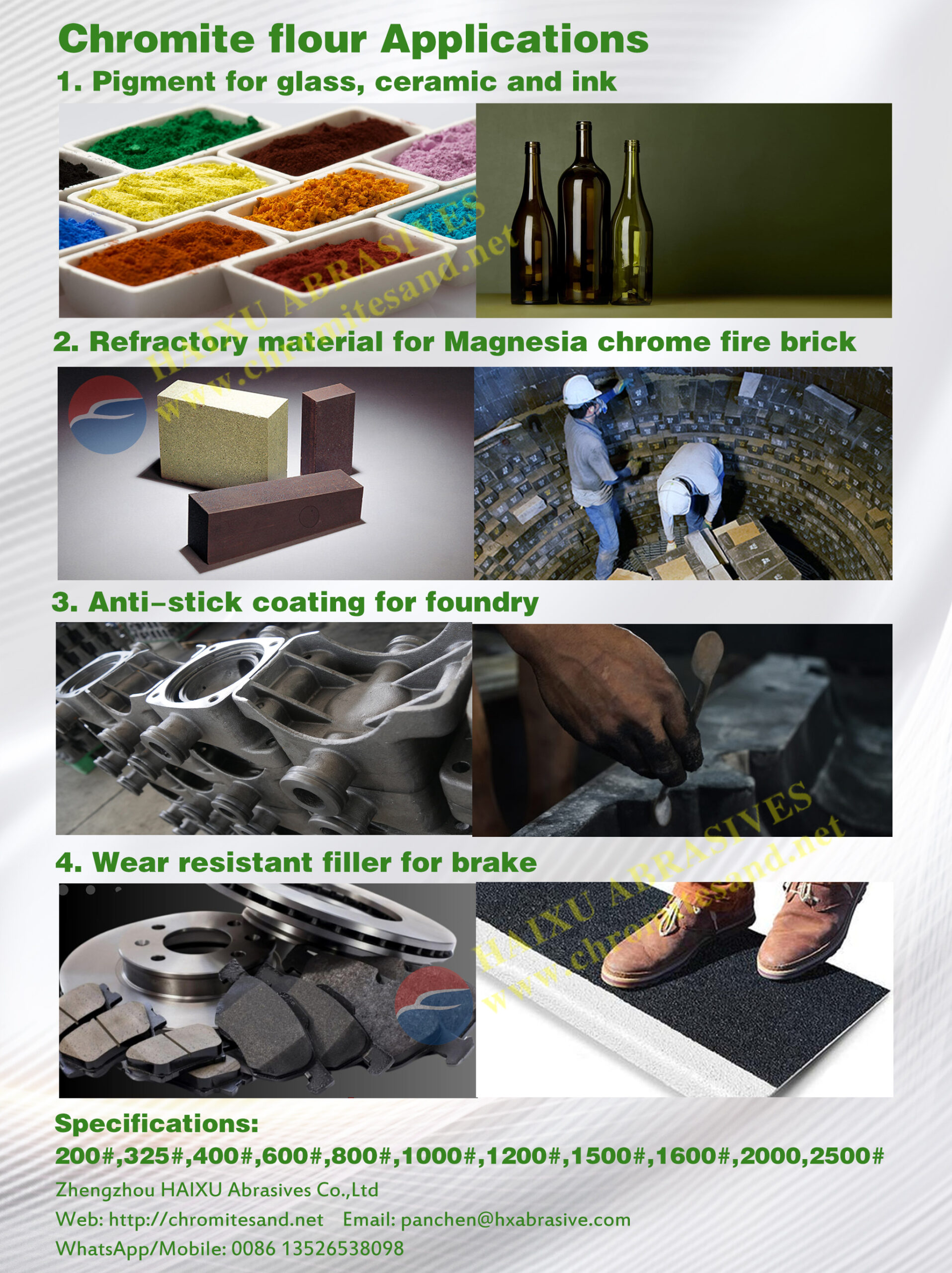 Chromite flour Applications

1. Pigment for glass, ceramic and ink

HAIXU ABRASIVES
www.chromitesand.net

2. Refractory material for Magnesia chrome fire brick

3. Anti-stick coating for foundry

HAIXU ABRASIVES
www.chromitesand.net

4. Wear resistant filler for brake

Specifications:
200#,325#,400#,600#,800#,1000#,1200#,1500#,1600#,2000,2500#

Zhengzhou HAIXU Abrasives Co.,Ltd
Web: http://chromitesand.net Email: panchen@hxabrasive.com
WhatsApp/Mobile: 0086 13526538098